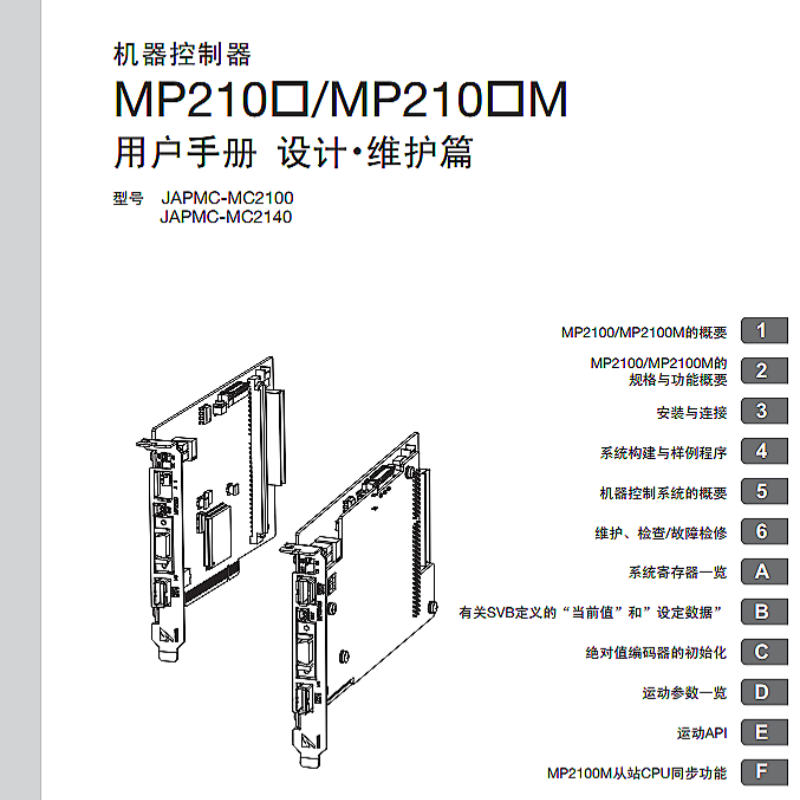 机器控制器

MP210□/MP210□M

用户手册 设计·维护篇

型号 JAPMC-MC2100
JAPMC-MC2140

MP2100/MP2100M的概要 1

MP2100/MP2100M的规格与功能概要 2

安装与连接 3

系统构建与样例程序 4

机器控制系统的概要 5

维护、检查/故障检修 6

系统寄存器一览 A

有关SVB定义的“当前值”和”设定数据” B

绝对值编码器的初始化 C

运动参数一览 D

运动API E

MP2100M从站CPU同步功能 F