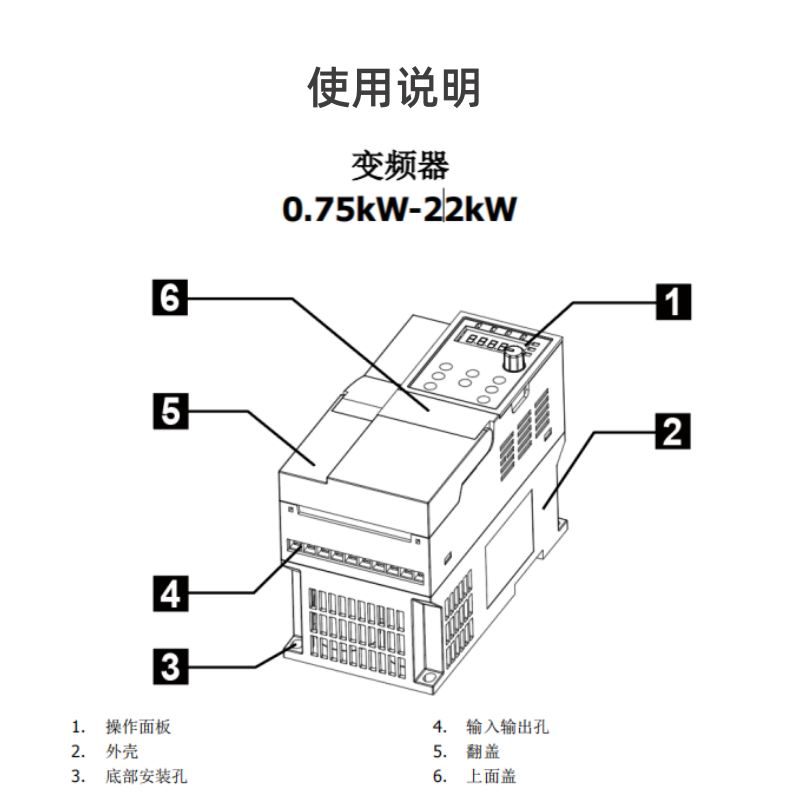 使用说明

变频器
0.75kW-22kW

6
1
5
2
4
3

1. 操作面板
2. 外壳
3. 底部安装孔

4. 输入输出孔
5. 翻盖
6. 上面盖